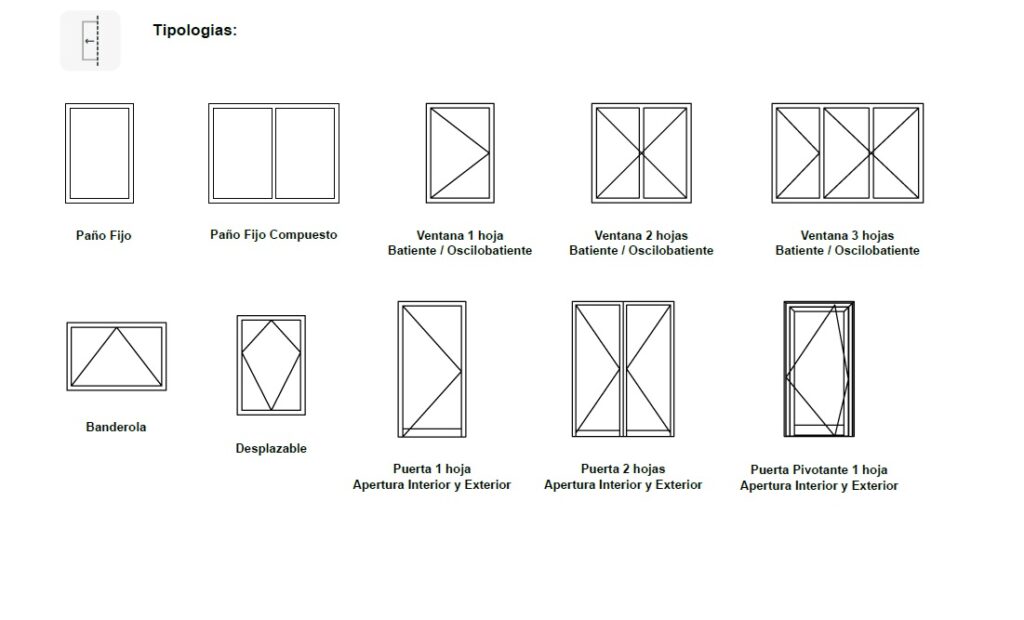 Tipologias:

Paño Fijo

Paño Fijo Compuesto

Ventana 1 hoja
Batiente / Oscilobatiente

Ventana 2 hojas
Batiente / Oscilobatiente

Ventana 3 hojas
Batiente / Oscilobatiente

Banderola

Desplazable

Puerta 1 hoja
Apertura Interior y Exterior

Puerta 2 hojas
Apertura Interior y Exterior

Puerta Pivotante 1 hoja
Apertura Interior y Exterior