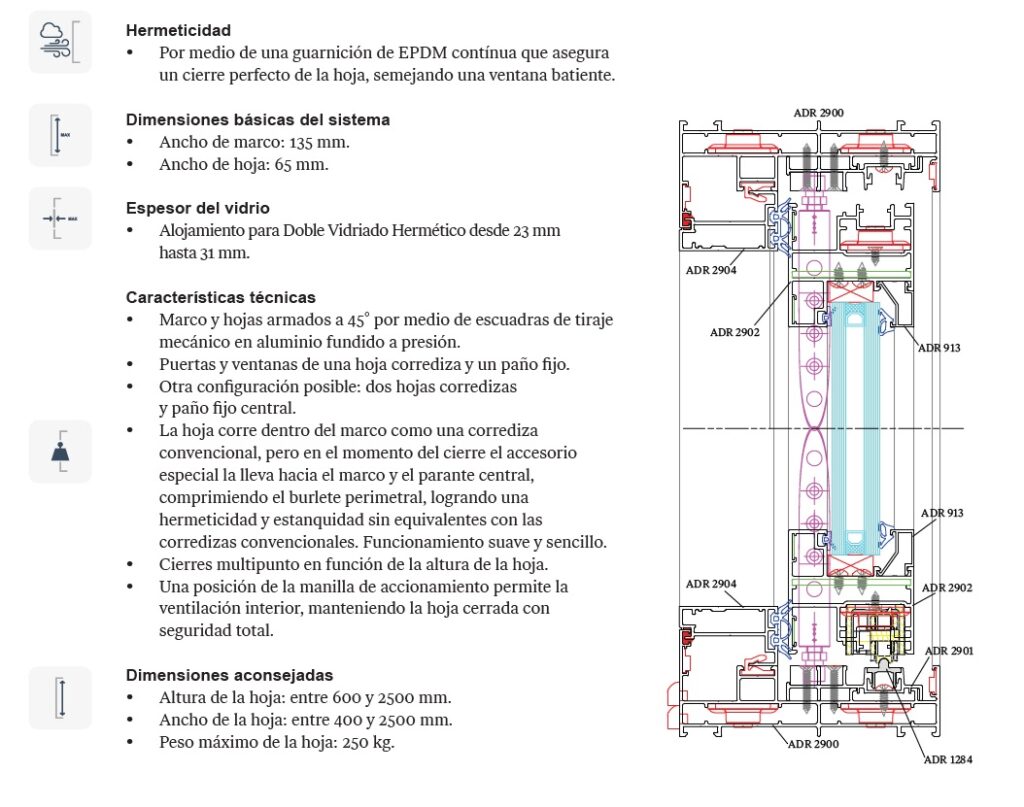 Hermeticidad
• Por medio de una guarnición de EPDM contínua que asegura un cierre perfecto de la hoja, semejando una ventana batiente.

MAX
Dimensiones básicas del sistema
• Ancho de marco: 135 mm.
• Ancho de hoja: 65 mm.

MAX
Espesor del vidrio
• Alojamiento para Doble Vidriado Hermético desde 23 mm hasta 31 mm.

Características técnicas
• Marco y hojas armados a 45° por medio de escuadras de tiraje mecánico en aluminio fundido a presión.
• Puertas y ventanas de una hoja corrediza y un paño fijo.
• Otra configuración posible: dos hojas corredizas y paño fijo central.
• La hoja corre dentro del marco como una corrediza convencional, pero en el momento del cierre el accesorio especial la lleva hacia el marco y el parante central, comprimiendo el burlete perimetral, logrando una hermeticidad y estanquidad sin equivalentes con las corredizas convencionales. Funcionamiento suave y sencillo.
• Cierres multipunto en función de la altura de la hoja.
• Una posición de la manilla de accionamiento permite la ventilación interior, manteniendo la hoja cerrada con seguridad total.

Dimensiones aconsejadas
• Altura de la hoja: entre 600 y 2500 mm.
• Ancho de la hoja: entre 400 y 2500 mm.
• Peso máximo de la hoja: 250 kg.

ADR 2900
ADR 2904
ADR 2902
ADR 913
ADR 913
ADR 2904
ADR 2902
ADR 2901
ADR 2900
ADR 1284